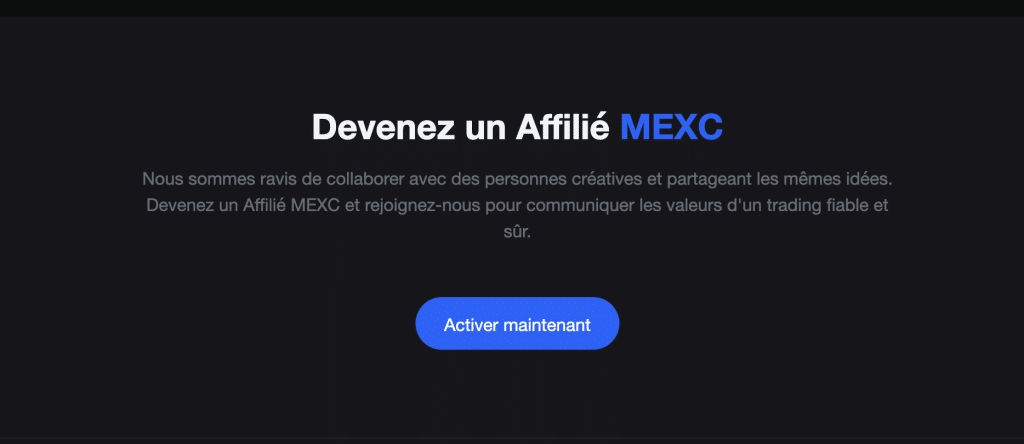 Devenez un Affilié MEXC

Nous sommes ravis de collaborer avec des personnes créatives et partageant les mêmes idées. Devenez un Affilié MEXC et rejoignez-nous pour communiquer les valeurs d'un trading fiable et sûr.

Activer maintenant